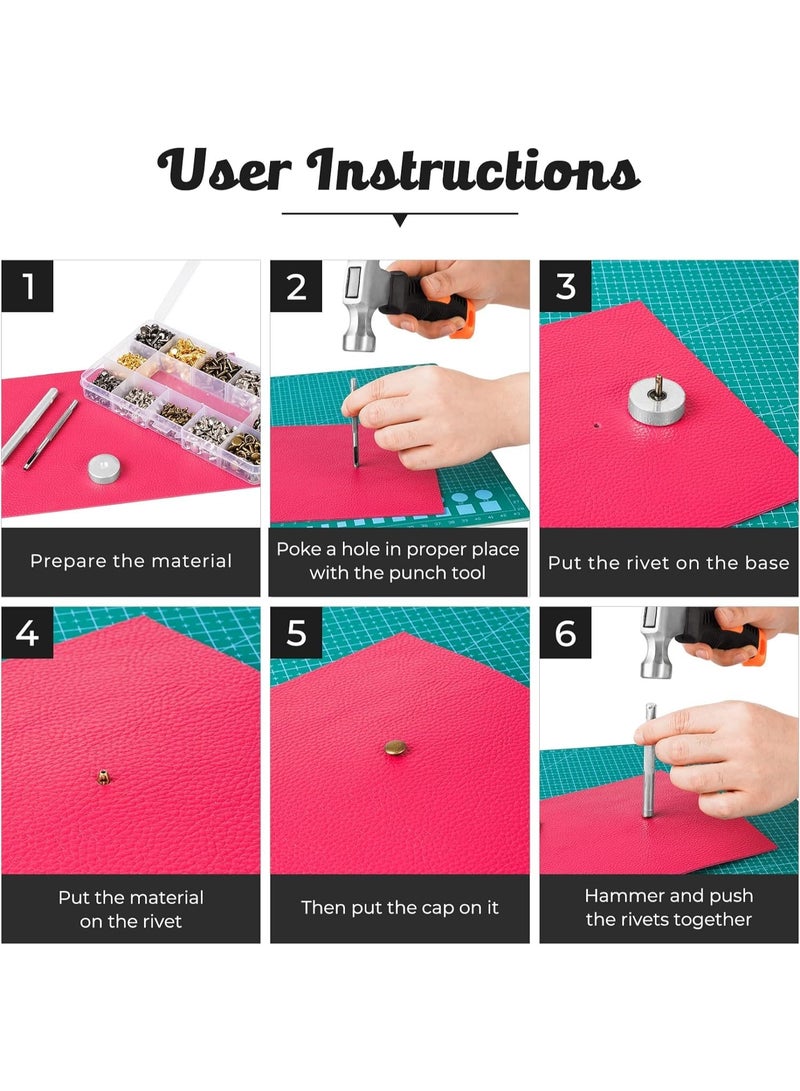 User Instructions

1

Prepare the material

2

Poke a hole in proper place with the punch tool

3

Put the rivet on the base

4

Put the material on the rivet

5

Then put the cap on it

6

Hammer and push the rivets together